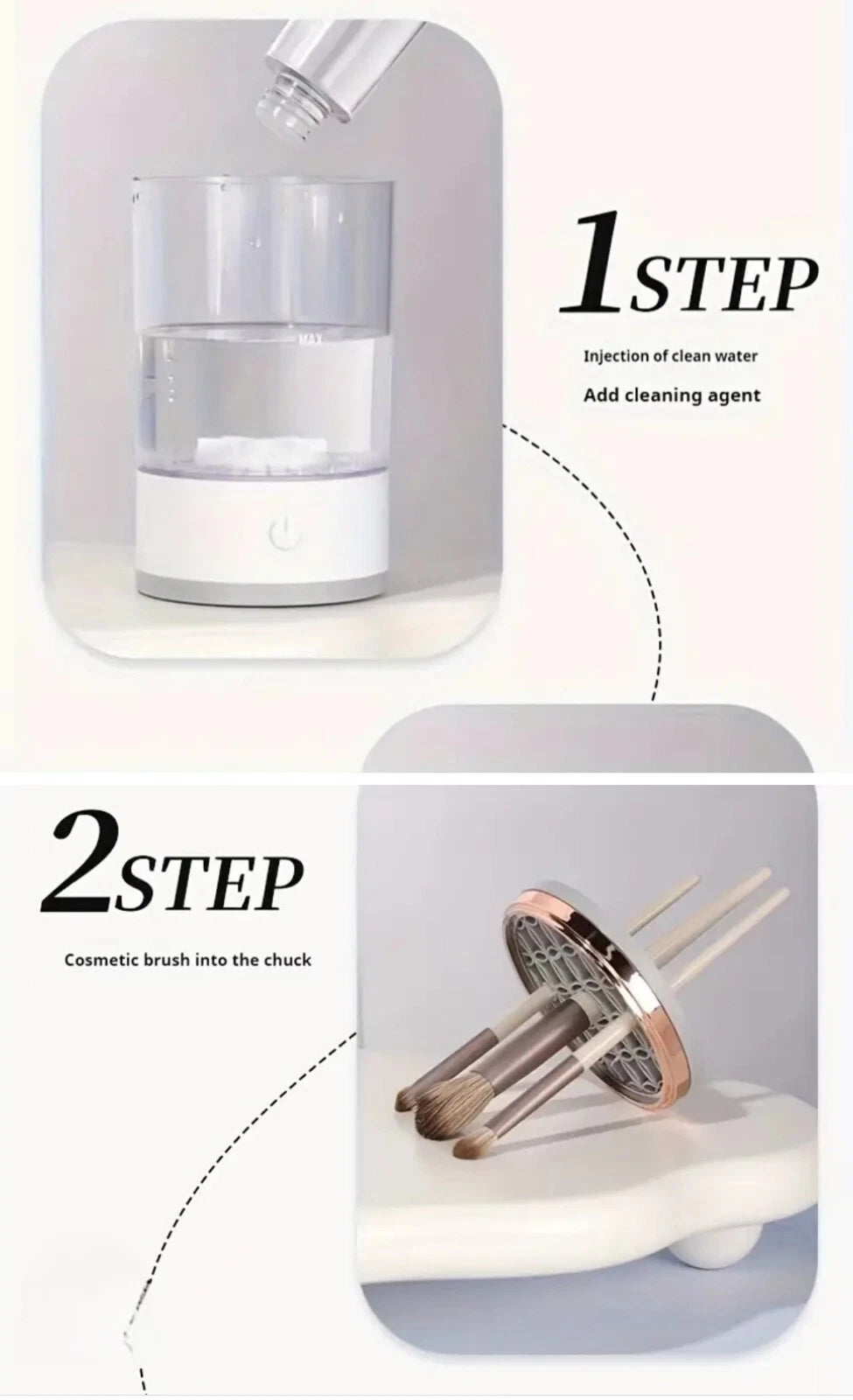 MAX

1STEP

Injection of clean water

Add cleaning agent

2STEP

Cosmetic brush into the chuck